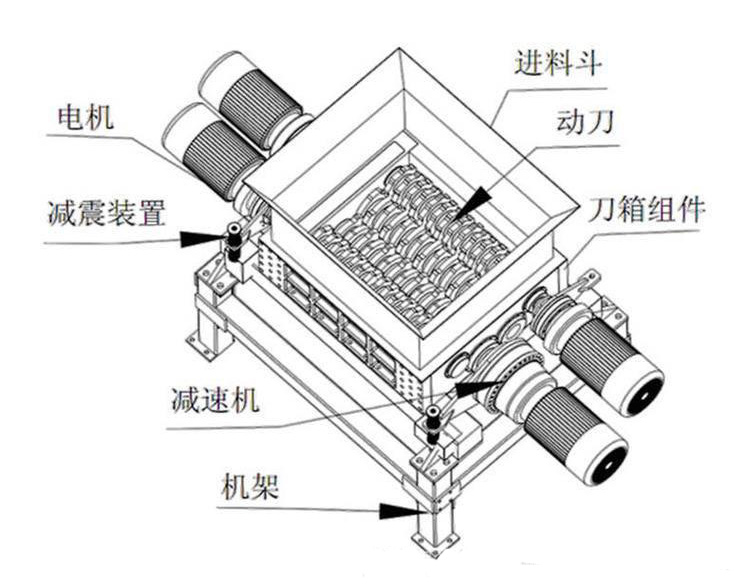 进料斗
电机
动刀
减震装置
刀箱组件
减速机
机架